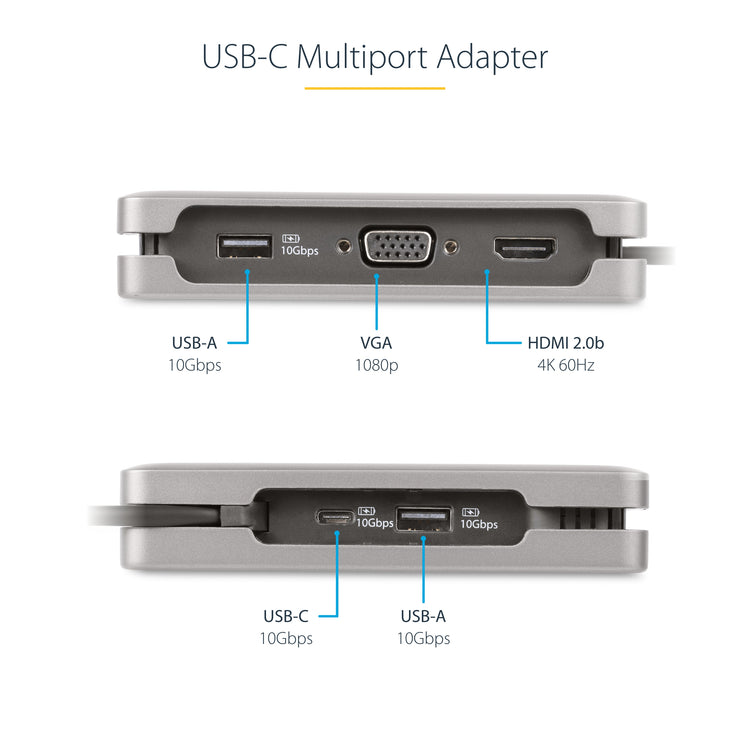 USB-C Multiport Adapter

10Gbps

USB-A
10Gbps

VGA
1080p

HDMI 2.0b
4K 60Hz

10Gbps

10Gbps

USB-C
10Gbps

USB-A
10Gbps