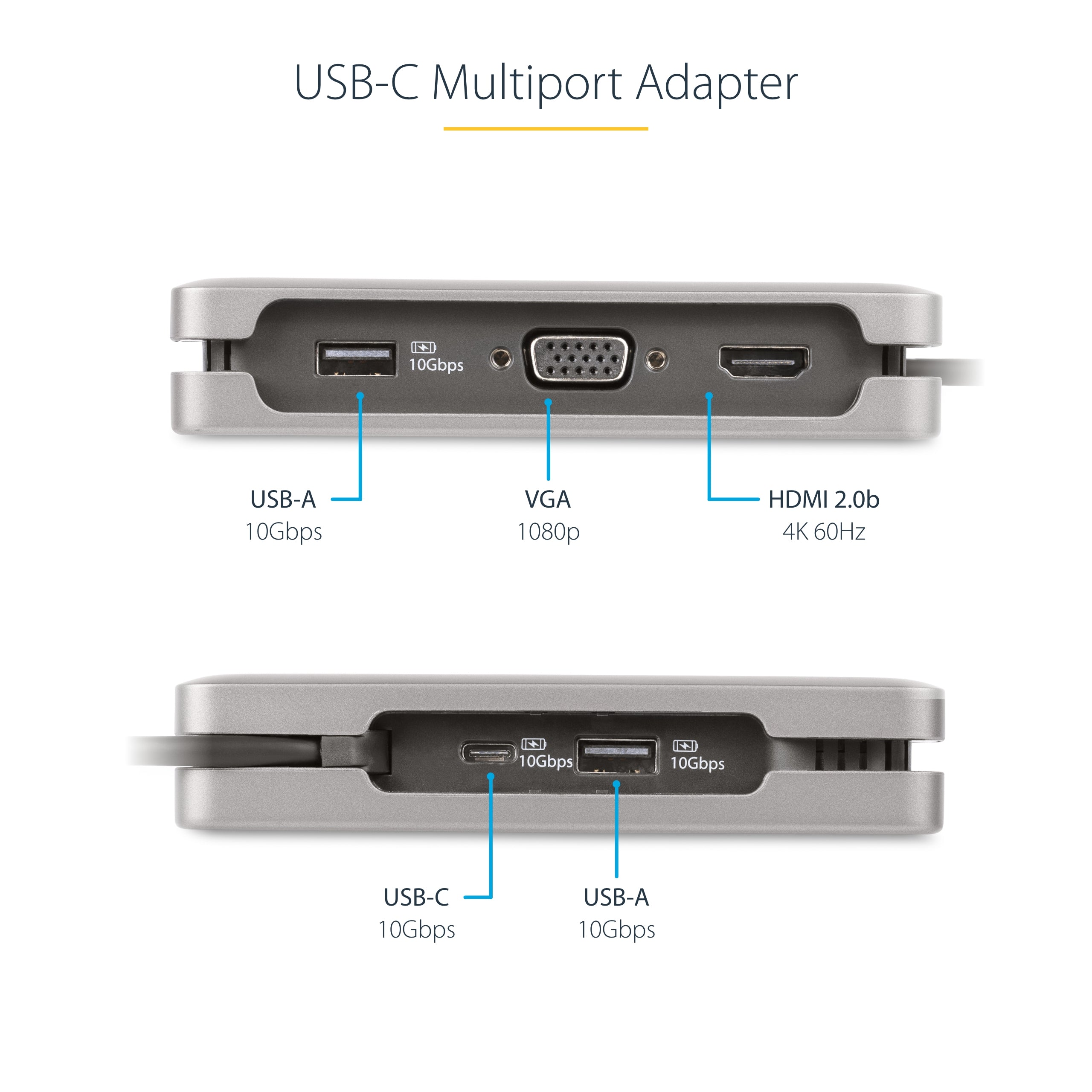 USB-C Multiport Adapter

10Gbps

USB-A
10Gbps

VGA
1080p

HDMI 2.0b
4K 60Hz

10Gbps

10Gbps

USB-C
10Gbps

USB-A
10Gbps